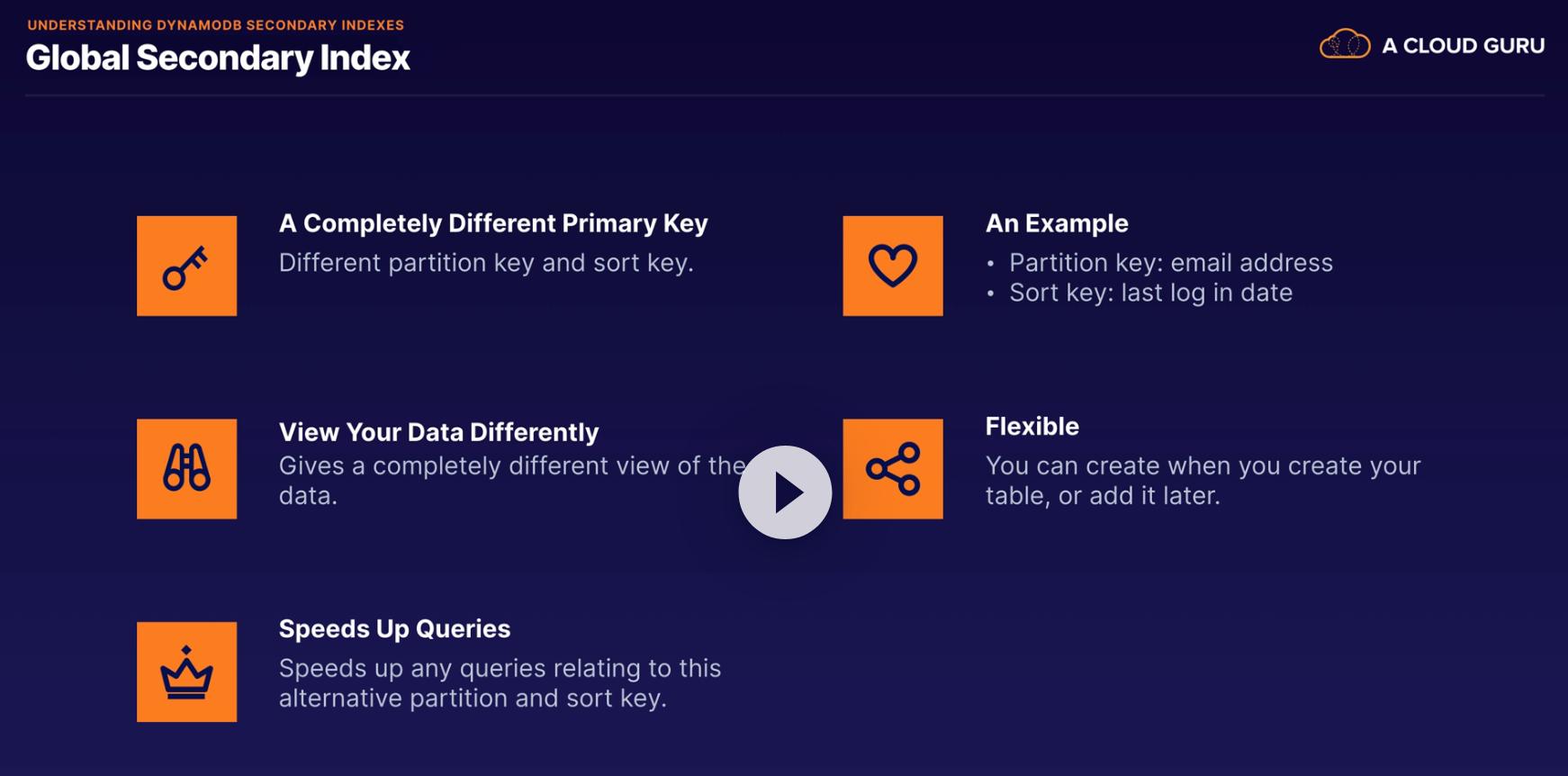 UNDERSTANDING DYNAMODB SECONDARY INDEXES
Global Secondary Index

A CLOUD GURU

A Completely Different Primary Key
Different partition key and sort key.

View Your Data Differently
Gives a completely different view of the data.

Speeds Up Queries
Speeds up any queries relating to this alternative partition and sort key.

An Example
• Partition key: email address
• Sort key: last log in date

Flexible
You can create when you create your table, or add it later.